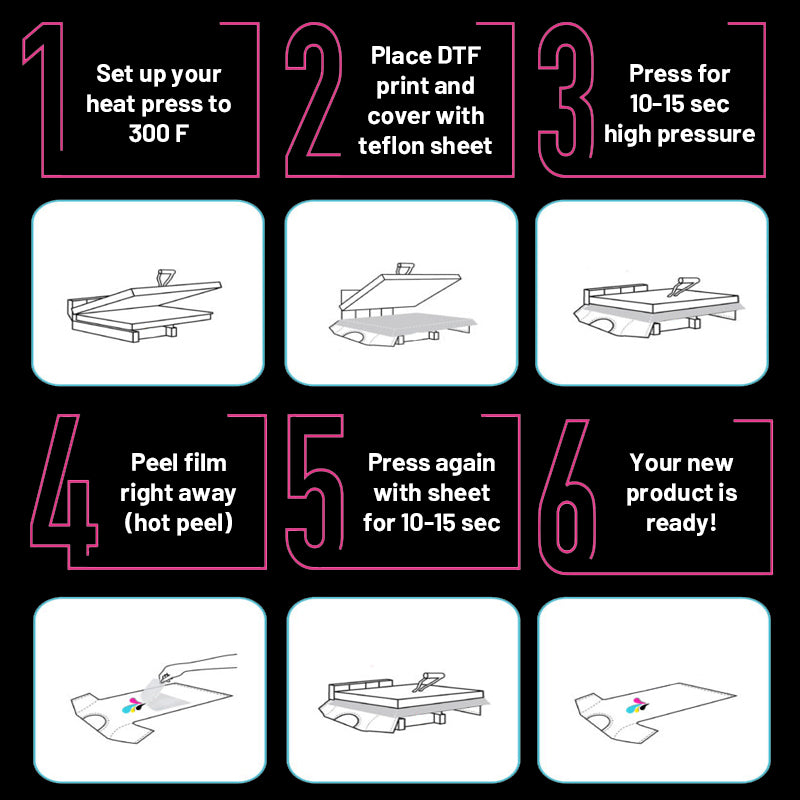 1
Set up your heat press to 300 F

2
Place DTF print and cover with teflon sheet

3
Press for 10-15 sec high pressure

4
Peel film right away (hot peel)

5
Press again with sheet for 10-15 sec

6
Your new product is ready!